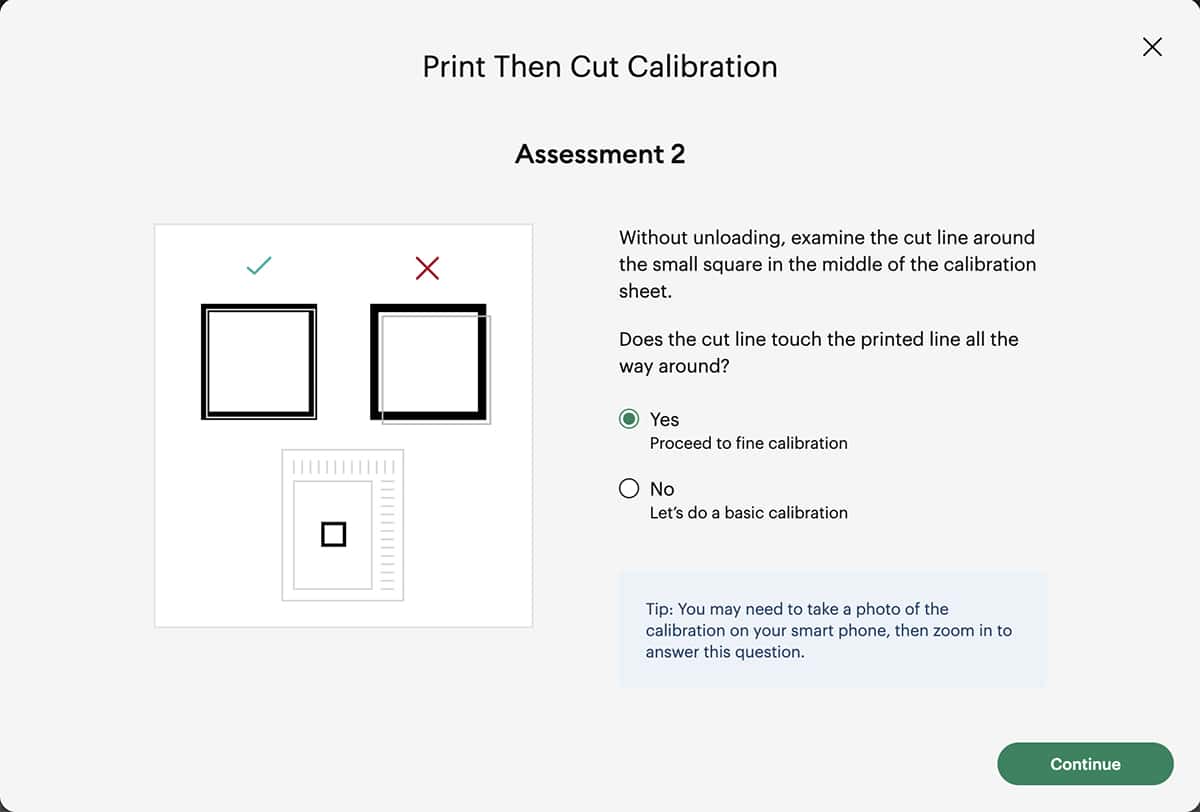 Print Then Cut Calibration

Assessment 2

Without unloading, examine the cut line around the small square in the middle of the calibration sheet.

Does the cut line touch the printed line all the way around?

Yes
Proceed to fine calibration

No
Let's do a basic calibration

Tip: You may need to take a photo of the calibration on your smart phone, then zoom in to answer this question.

Continue