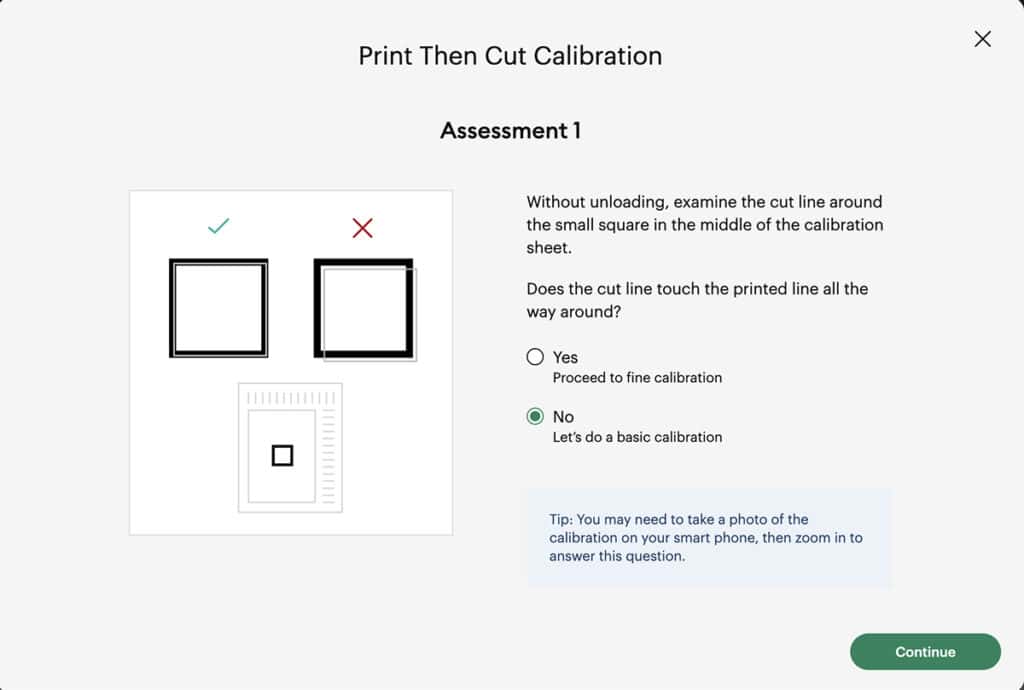 Print Then Cut Calibration

Assessment 1

Without unloading, examine the cut line around the small square in the middle of the calibration sheet.

Does the cut line touch the printed line all the way around?

Yes
Proceed to fine calibration

No
Let's do a basic calibration

Tip: You may need to take a photo of the calibration on your smart phone, then zoom in to answer this question.

Continue