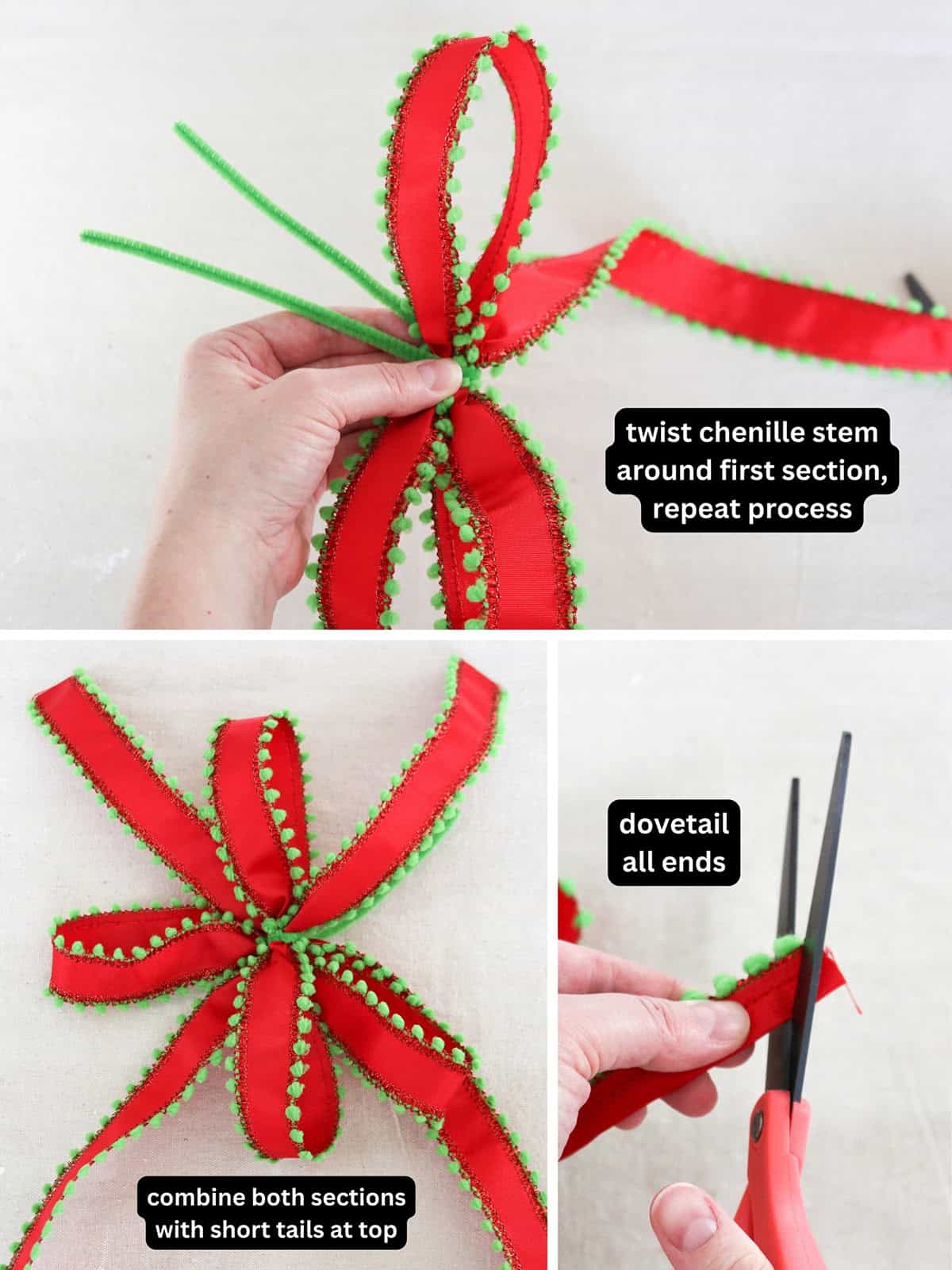 twist chenille stem around first section, repeat process

combine both sections with short tails at top

dovetail all ends